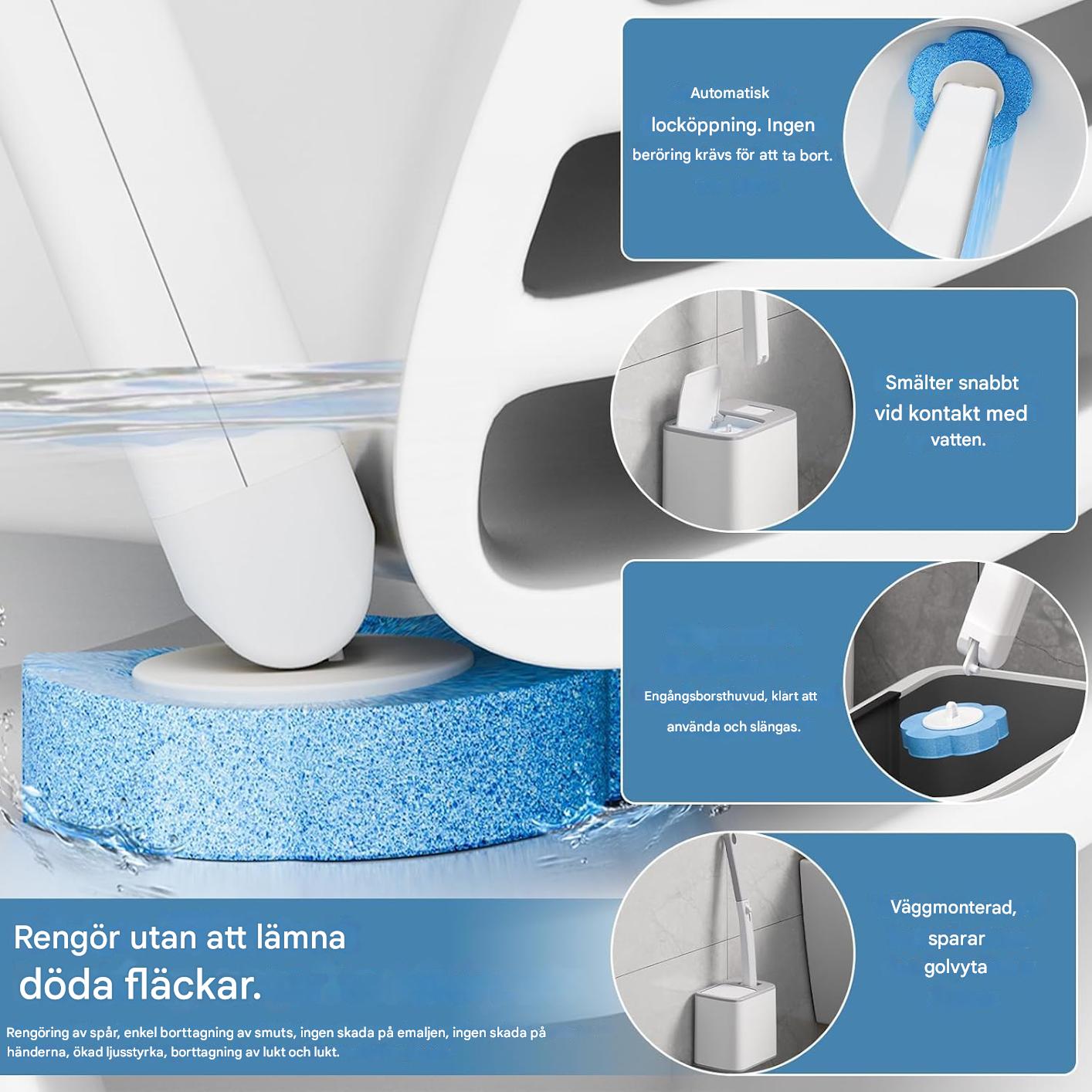 Automatisk locköppning. Ingen beröring krävs för att ta bort.

Smälter snabbt vid kontakt med vatten.

Engångsborsthuvud, klart att använda och slängas.

Väggmonterad, sparar golvyta

Rengör utan att lämna döda fläckar.

Rengöring av spår, enkel borttagning av smuts, ingen skada på emaljen, ingen skada på händerna, ökad ljusstyrka, borttagning av lukt och lukt.